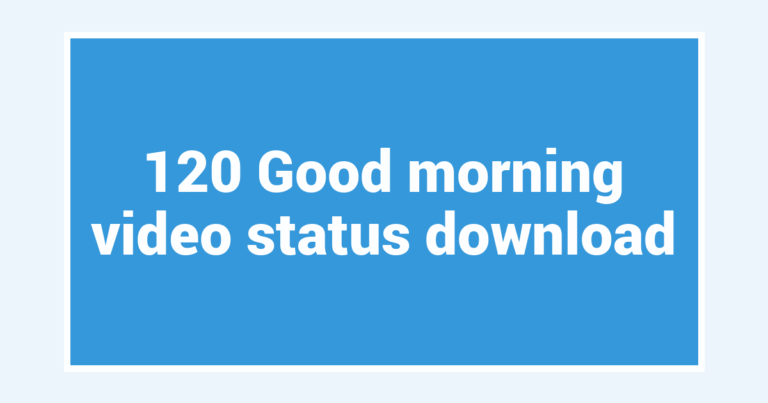 120 Good morning video status download