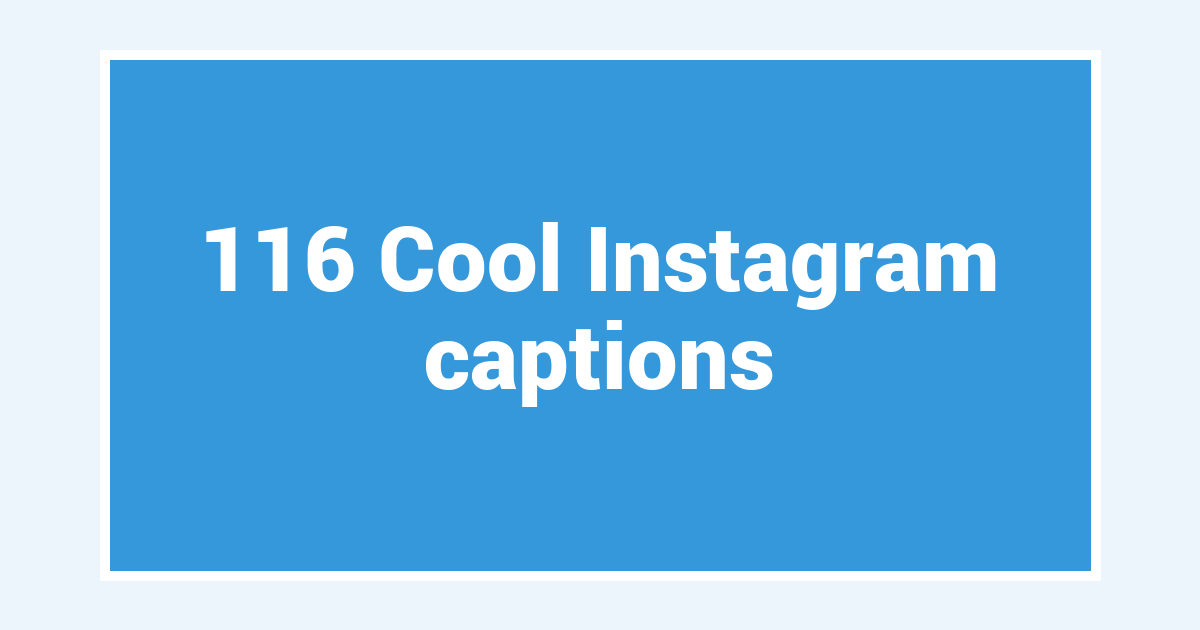 116 Cool Instagram captions